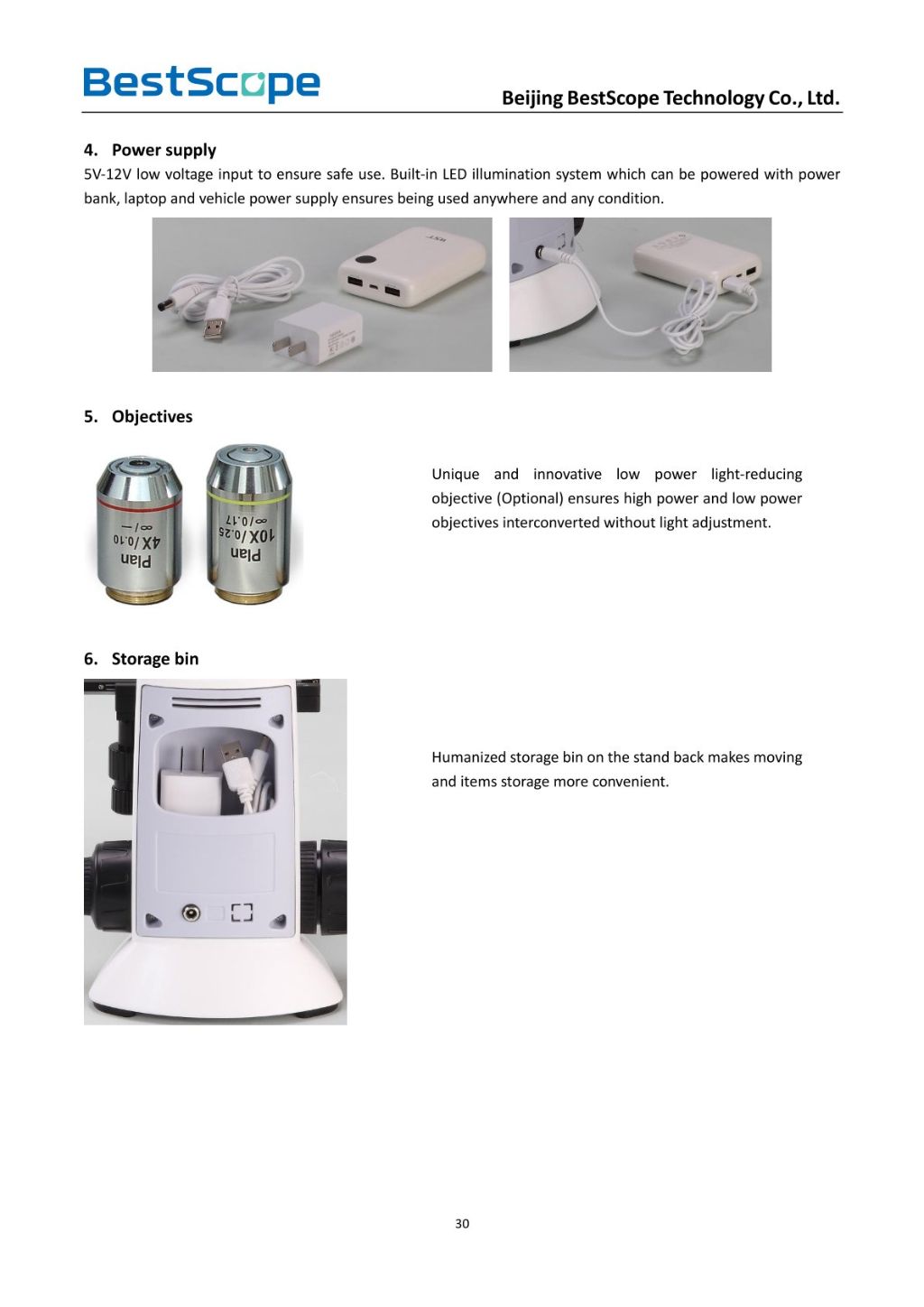 BestScope

Beijing BestScope Technology Co., Ltd.

4. Power supply

5V-12V low voltage input to ensure safe use. Built-in LED illumination system which can be powered with power bank, laptop and vehicle power supply ensures being used anywhere and any condition.

5. Objectives

Plan 4X/0.10 ∞/—

Plan 10X/0.25 ∞/0.17

Unique and innovative low power light-reducing objective (Optional) ensures high power and low power objectives interconverted without light adjustment.

6. Storage bin

Humanized storage bin on the stand back makes moving and items storage more convenient.

30