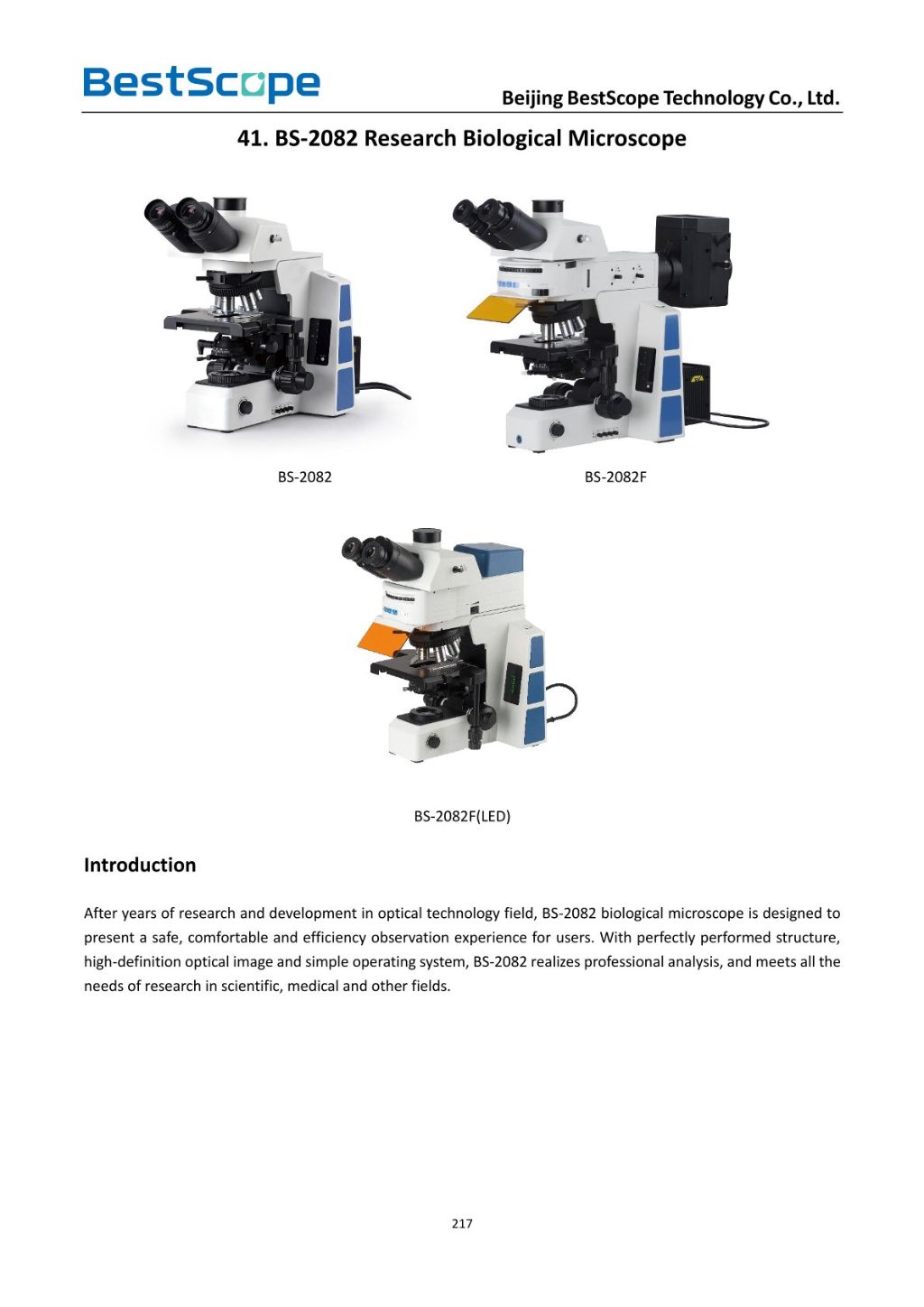 BestScope

Beijing BestScope Technology Co., Ltd.

41. BS-2082 Research Biological Microscope

BS-2082

BS-2082F

BS-2082F(LED)

Introduction

After years of research and development in optical technology field, BS-2082 biological microscope is designed to present a safe, comfortable and efficiency observation experience for users. With perfectly performed structure, high-definition optical image and simple operating system, BS-2082 realizes professional analysis, and meets all the needs of research in scientific, medical and other fields.

217