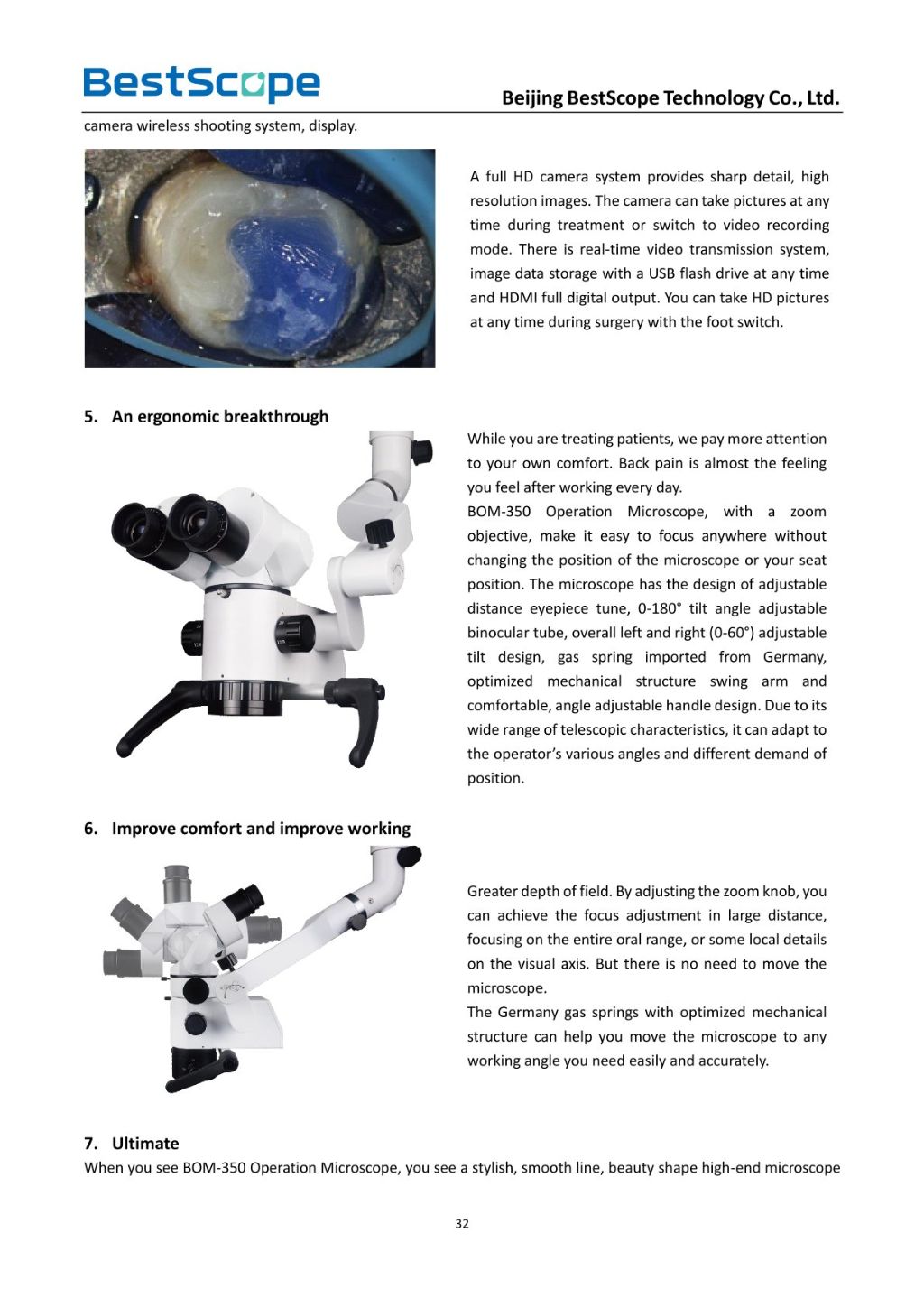 BestScope

Beijing BestScope Technology Co., Ltd.

camera wireless shooting system, display.

A full HD camera system provides sharp detail, high resolution images. The camera can take pictures at any time during treatment or switch to video recording mode. There is real-time video transmission system, image data storage with a USB flash drive at any time and HDMI full digital output. You can take HD pictures at any time during surgery with the foot switch.

5. An ergonomic breakthrough

While you are treating patients, we pay more attention to your own comfort. Back pain is almost the feeling you feel after working every day.
BOM-350 Operation Microscope, with a zoom objective, make it easy to focus anywhere without changing the position of the microscope or your seat position. The microscope has the design of adjustable distance eyepiece tune, 0-180° tilt angle adjustable binocular tube, overall left and right (0-60°) adjustable tilt design, gas spring imported from Germany, optimized mechanical structure swing arm and comfortable, angle adjustable handle design. Due to its wide range of telescopic characteristics, it can adapt to the operator's various angles and different demand of position.

6. Improve comfort and improve working

Greater depth of field. By adjusting the zoom knob, you can achieve the focus adjustment in large distance, focusing on the entire oral range, or some local details on the visual axis. But there is no need to move the microscope.
The Germany gas springs with optimized mechanical structure can help you move the microscope to any working angle you need easily and accurately.

7. Ultimate
When you see BOM-350 Operation Microscope, you see a stylish, smooth line, beauty shape high-end microscope

32