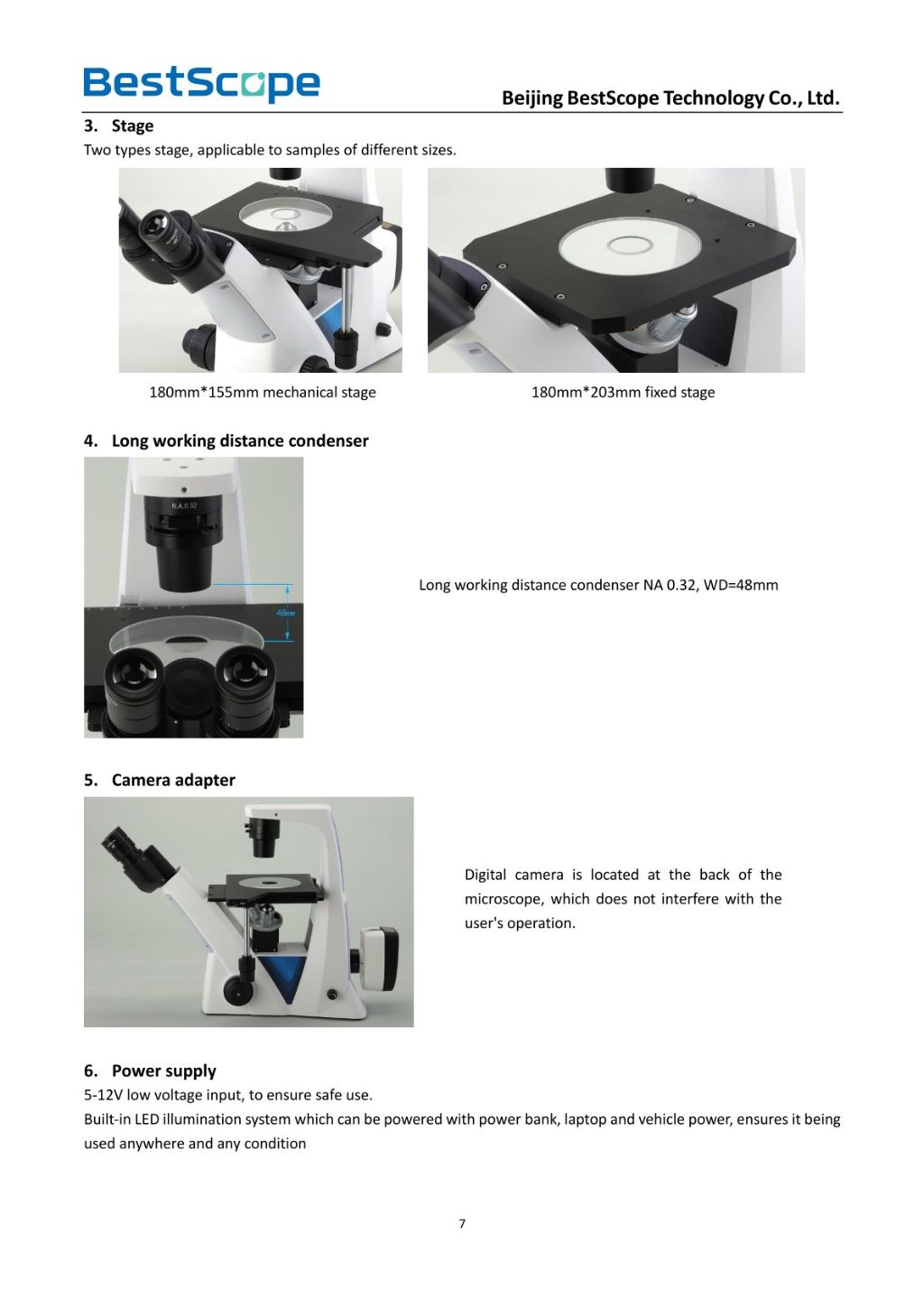 BestScope

Beijing BestScope Technology Co., Ltd.

3. Stage

Two types stage, applicable to samples of different sizes.

180mm*155mm mechanical stage

180mm*203mm fixed stage

4. Long working distance condenser

N.A.0.32

48mm

Long working distance condenser NA 0.32, WD=48mm

5. Camera adapter

Digital camera is located at the back of the microscope, which does not interfere with the user's operation.

6. Power supply

5-12V low voltage input, to ensure safe use.

Built-in LED illumination system which can be powered with power bank, laptop and vehicle power, ensures it being used anywhere and any condition

7