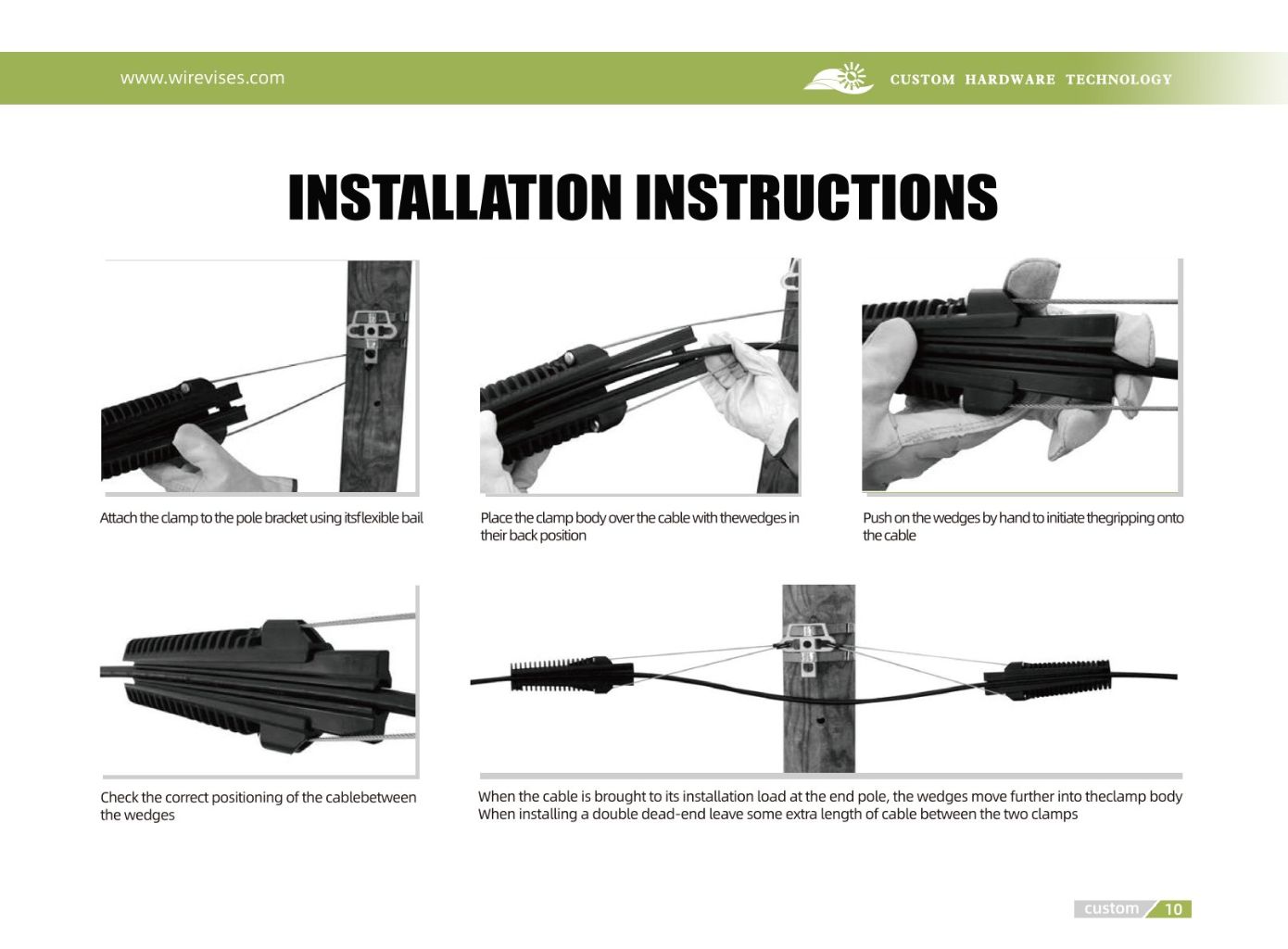 www.wirevises.com

CUSTOM HARDWARE TECHNOLOGY

INSTALLATION INSTRUCTIONS

Attach the clamp to the pole bracket using itsflexible bail

Place the clamp body over the cable with thewedges in their back position

Push on the wedges by hand to initiate thegripping onto the cable

Check the correct positioning of the cablebetween the wedges

When the cable is brought to its installation load at the end pole, the wedges move further into theclamp body When installing a double dead-end leave some extra length of cable between the two clamps

custom 10